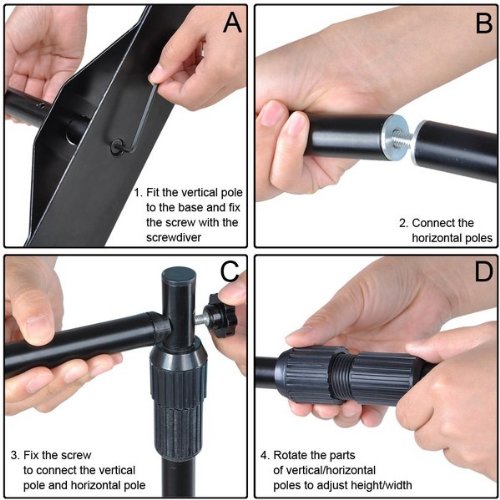 A

1. Fit the vertical pole to the base and fix the screw with the screwdiver

B

2. Connect the horizontal poles

C

3. Fix the screw to connect the vertical pole and horizontal pole

D

4. Rotate the parts of vertical/horizontal poles to adjust height/width